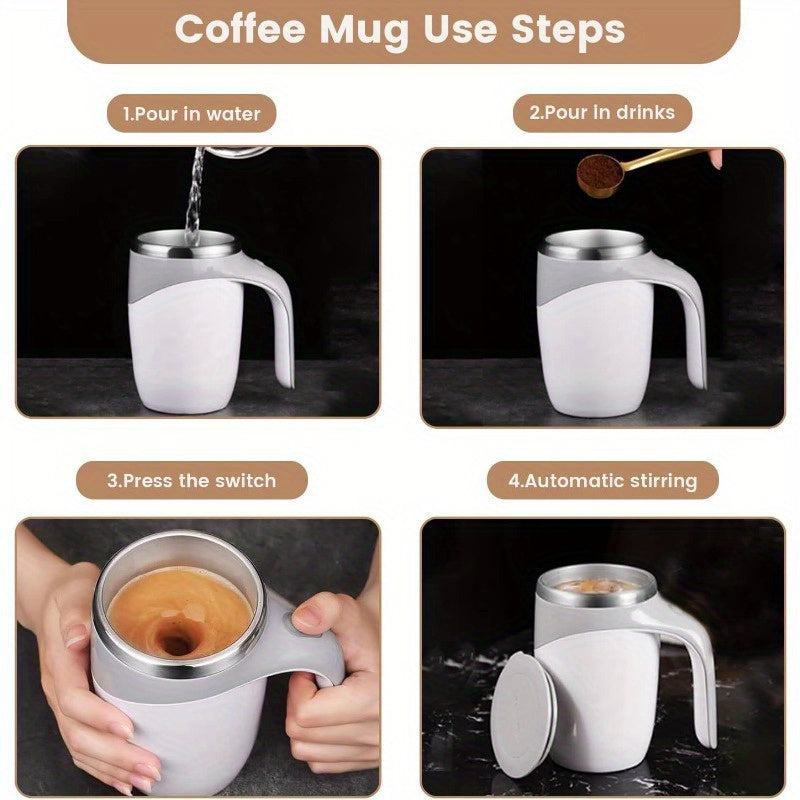 Coffee Mug Use Steps

1.Pour in water

2.Pour in drinks

3.Press the switch

4.Automatic stirring